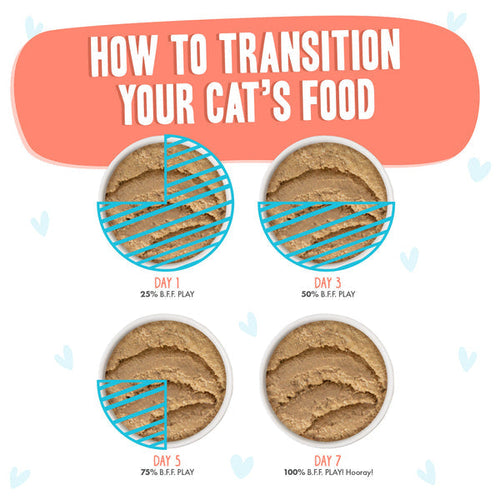 HOW TO TRANSITION YOUR CAT'S FOOD

DAY 1
25% B.F.F. PLAY

DAY 3
50% B.F.F. PLAY

DAY 5
75% B.F.F. PLAY

DAY 7
100% B.F.F. PLAY! Hooray!